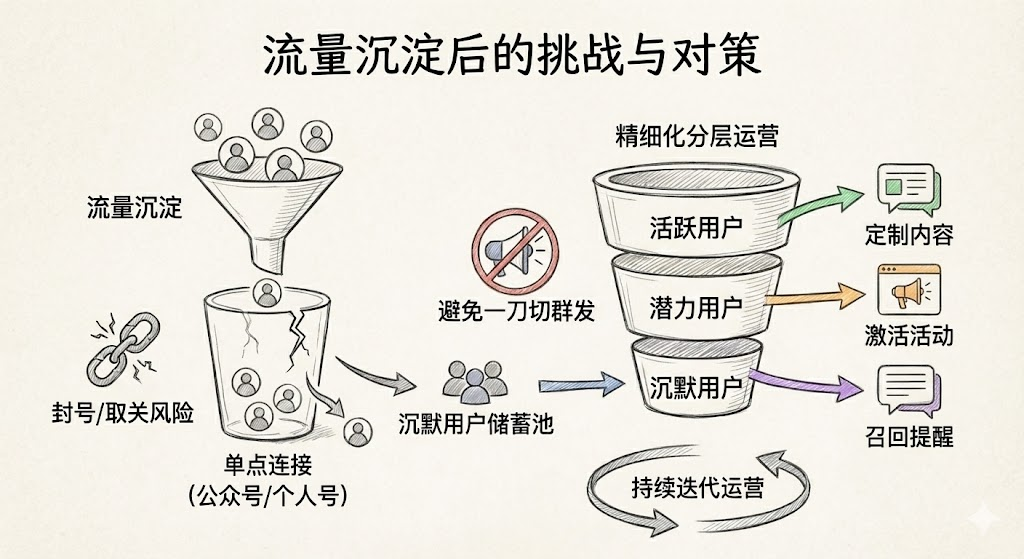 流量沉淀后的挑战与对策

流量沉淀

封号/取关风险

单点连接
(公众号/个人号)

避免一刀切群发

沉默用户储蓄池

精细化分层运营

活跃用户

潜力用户

沉默用户

定制内容

激活活动

召回提醒

持续迭代运营